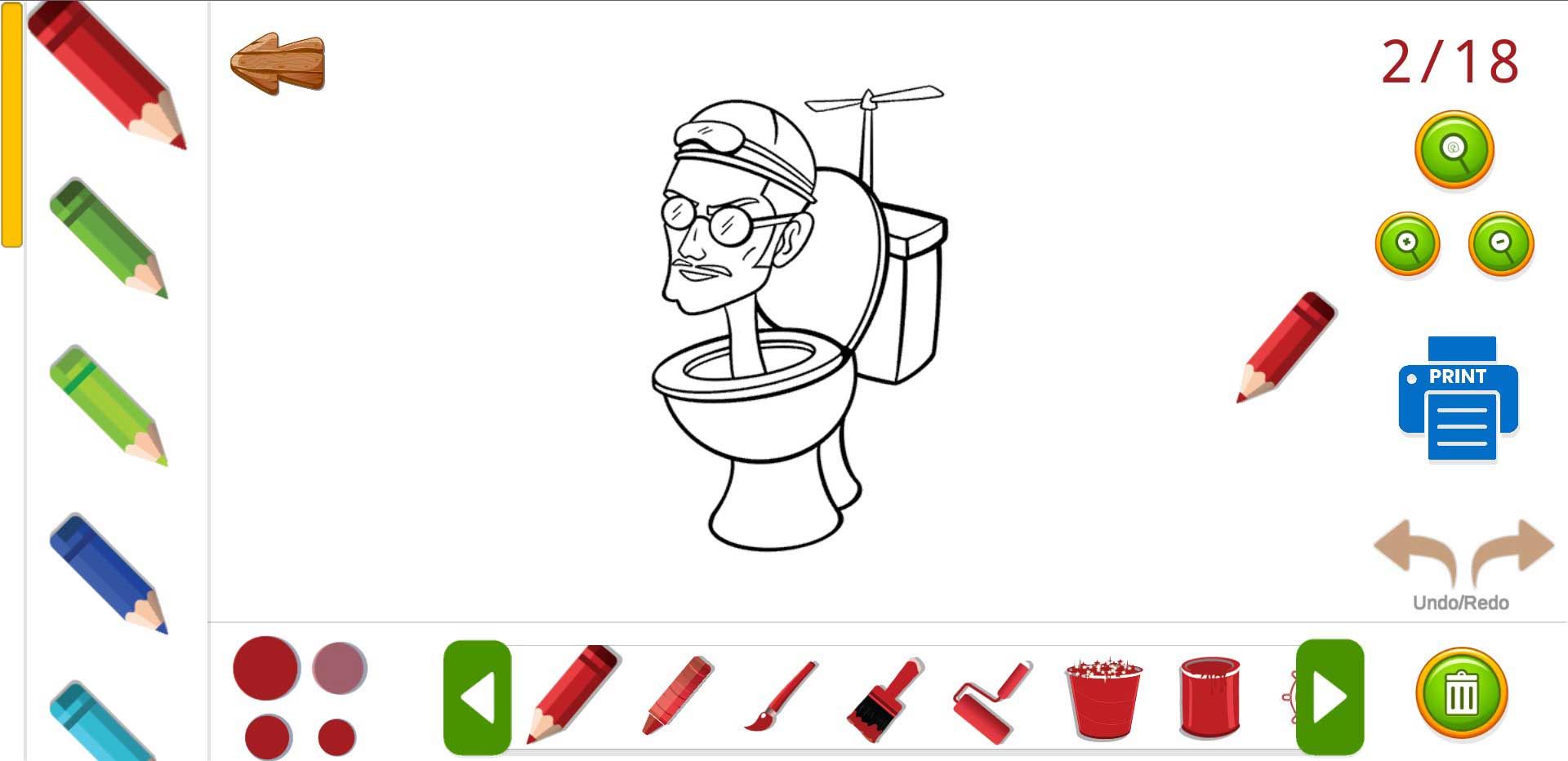 2/18

PRINT

Undo/Redo