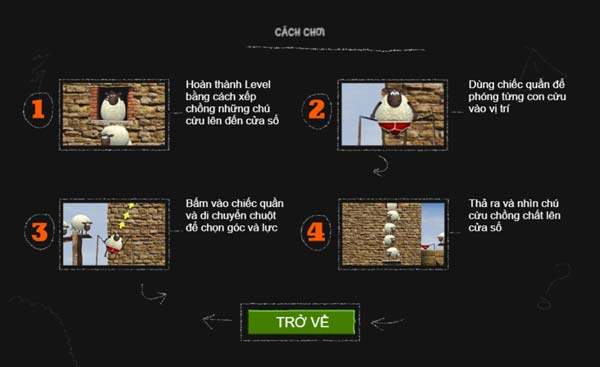 CÁCH CHƠI

1

Hoàn thành Level bằng cách xếp chồng những chú cừu lên đến cửa sổ

2

Dùng chiếc quần để phóng từng con cừu vào vị trí

3

Bấm vào chiếc quần và di chuyển chuột để chọn góc và lực

4

Thả ra và nhìn chú cừu chồng chất lên cửa sổ

TRỞ VỀ