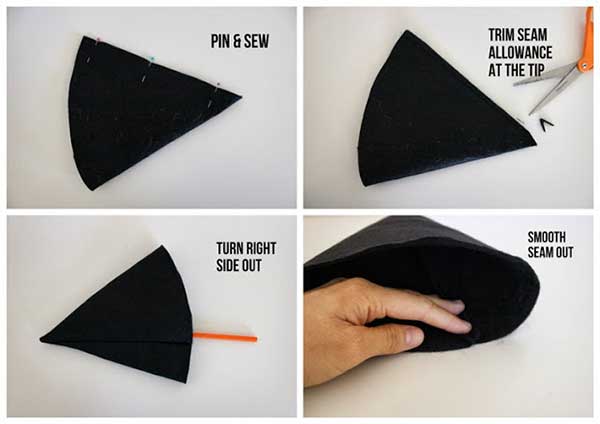 PIN & SEW

TRIM SEAM ALLOWANCE AT THE TIP

TURN RIGHT SIDE OUT

SMOOTH SEAM OUT